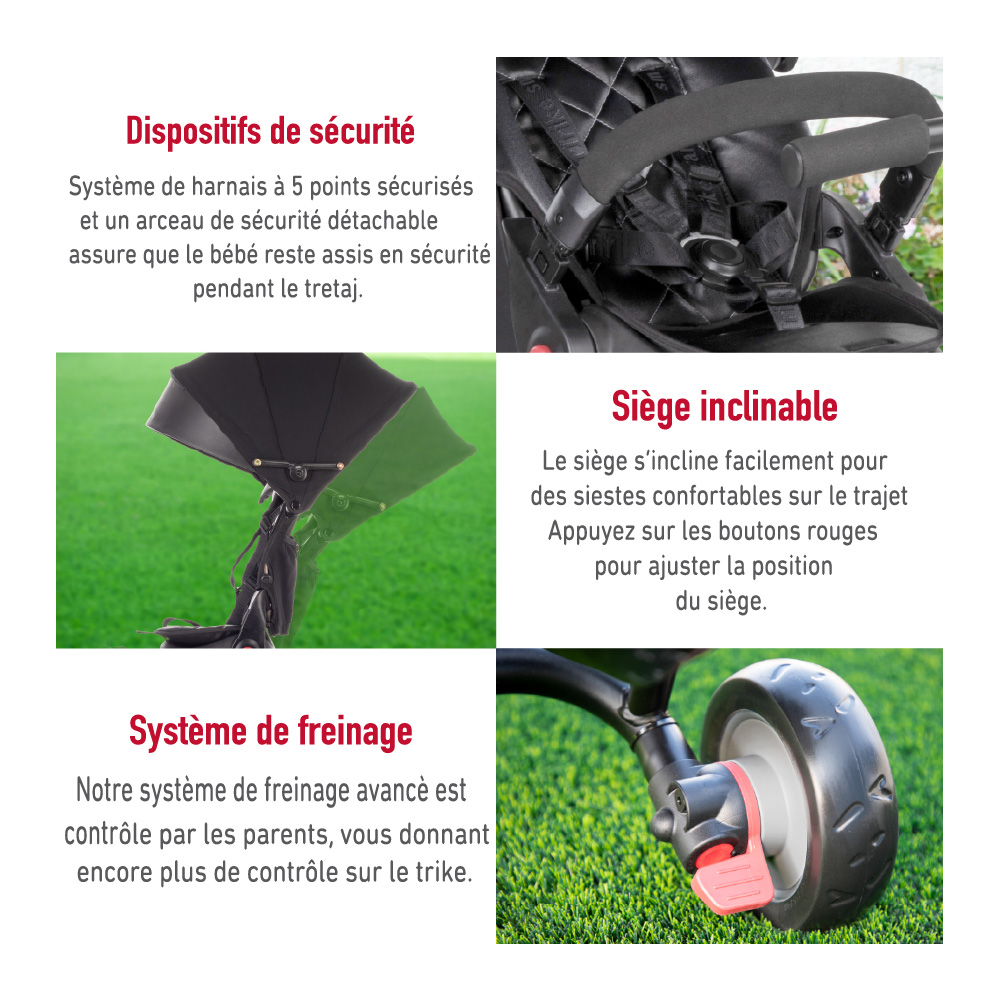 Dispositifs de sécurité

Système de harnais à 5 points sécurisés et un arceau de sécurité détachable assure que le bébé reste assis en sécurité pendant le tretaj.

Siège inclinable

Le siège s'incline facilement pour des siestes confortables sur le trajet Appuyez sur les boutons rouges pour ajuster la position du siège.

Système de freinage

Notre système de freinage avancè est contrôle par les parents, vous donnant encore plus de contrôle sur le trike.